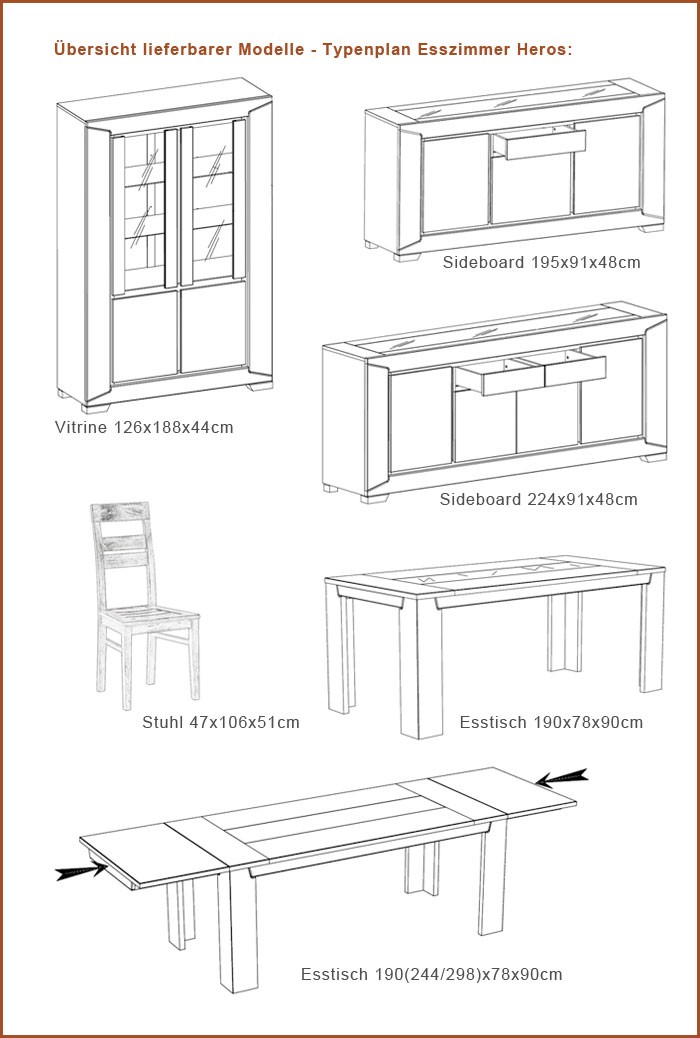 Übersicht lieferbarer Modelle - Typenplan Esszimmer Heros:

Sideboard 195x91x48cm

Vitrine 126x188x44cm

Sideboard 224x91x48cm

Stuhl 47x106x51cm

Esstisch 190x78x90cm

Esstisch 190(244/298)x78x90cm